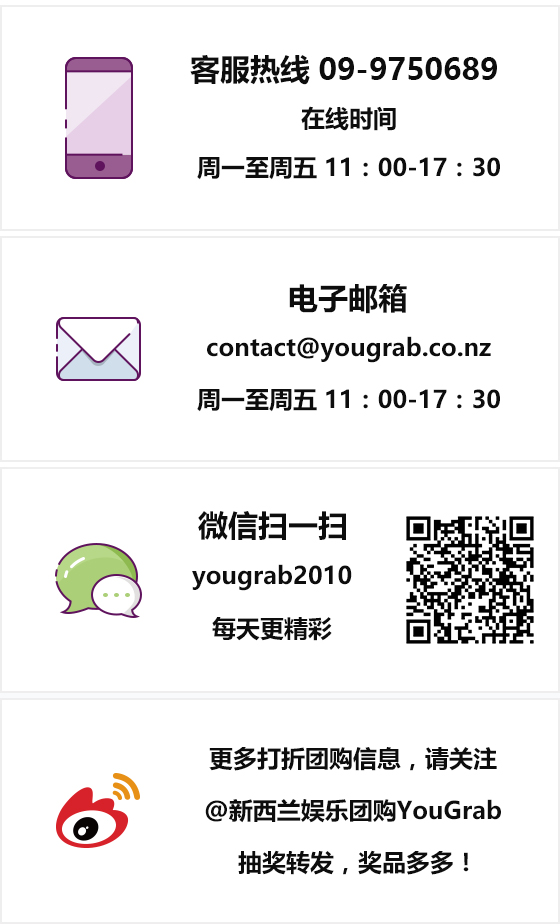 客服热线 09-9750689

在线时间

周一至周五 11：00-17：30

电子邮箱

contact@yougrab.co.nz

周一至周五 11：00-17：30

微信扫一扫

yougrab2010

每天更精彩

更多打折团购信息，请关注

@新西兰娱乐团购YouGrab

抽奖转发，奖品多多！